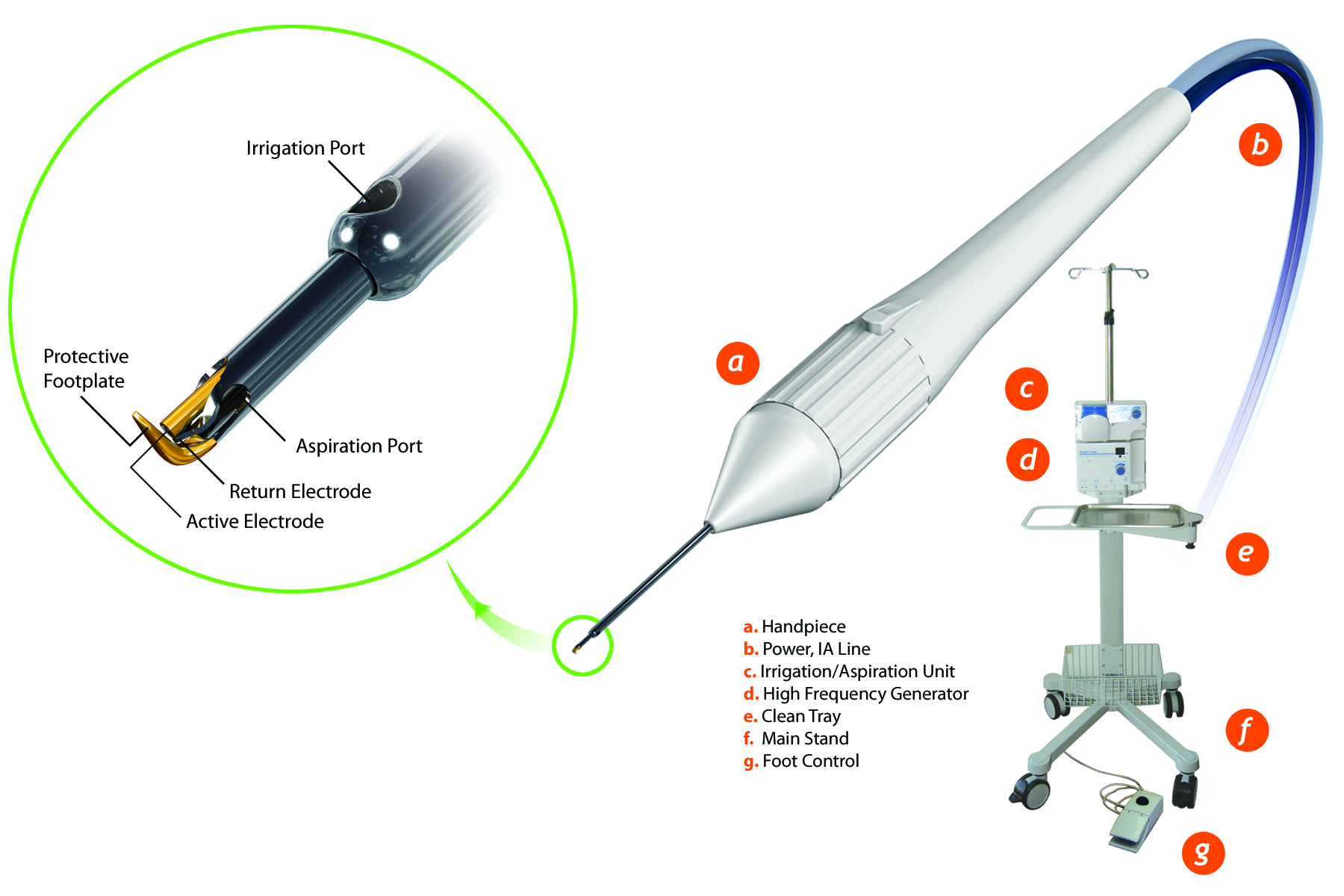 Irrigation Port

Protective Footplate

Aspiration Port

Return Electrode

Active Electrode

a

b

c

d

e

f

g

a. Handpiece
b. Power, IA Line
c. Irrigation/Aspiration Unit
d. High Frequency Generator
e. Clean Tray
f. Main Stand
g. Foot Control